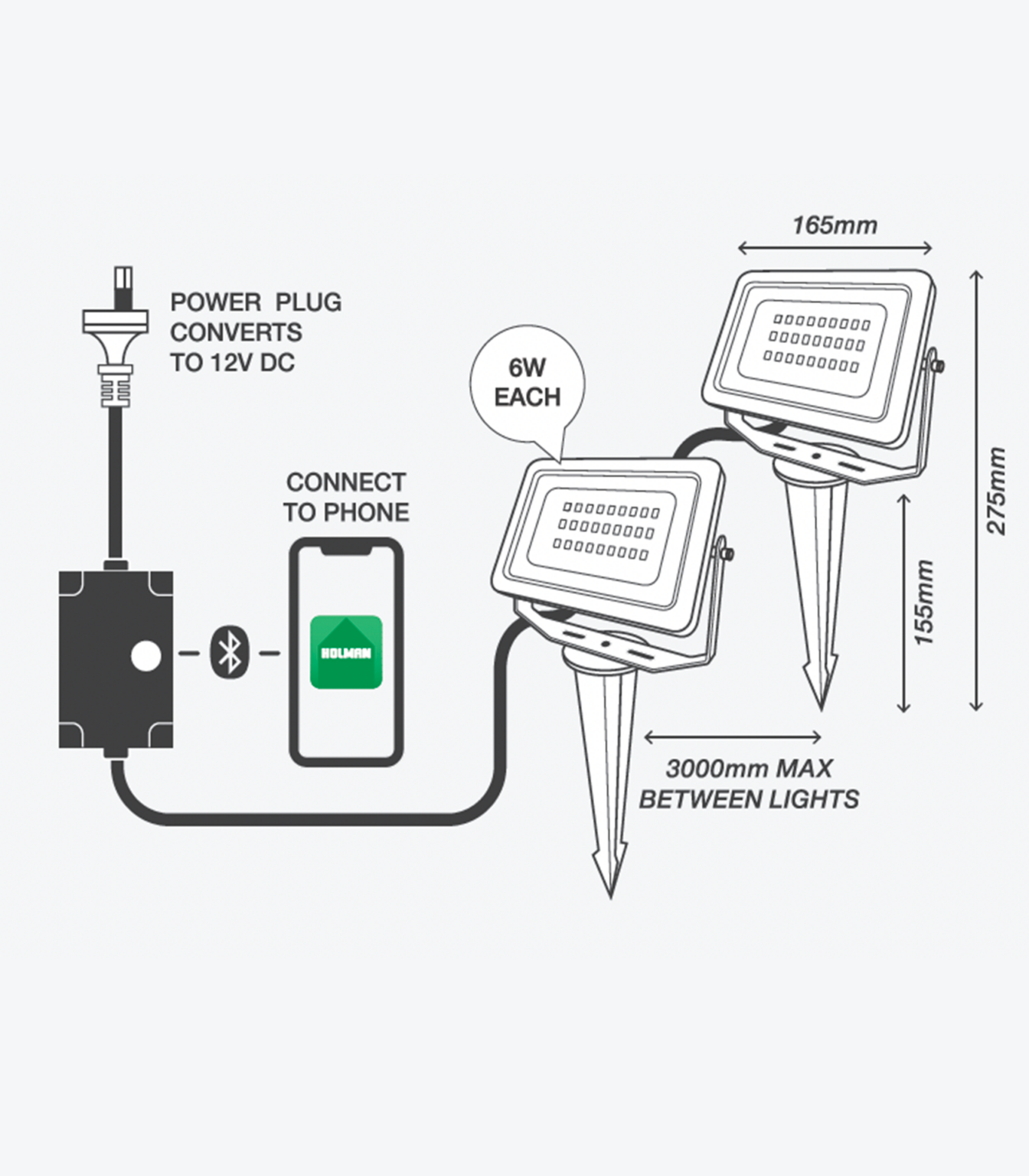 165mm

POWER PLUG CONVERTS TO 12V DC

6W EACH

CONNECT TO PHONE

HOLMAN

275mm

155mm

3000mm MAX BETWEEN LIGHTS